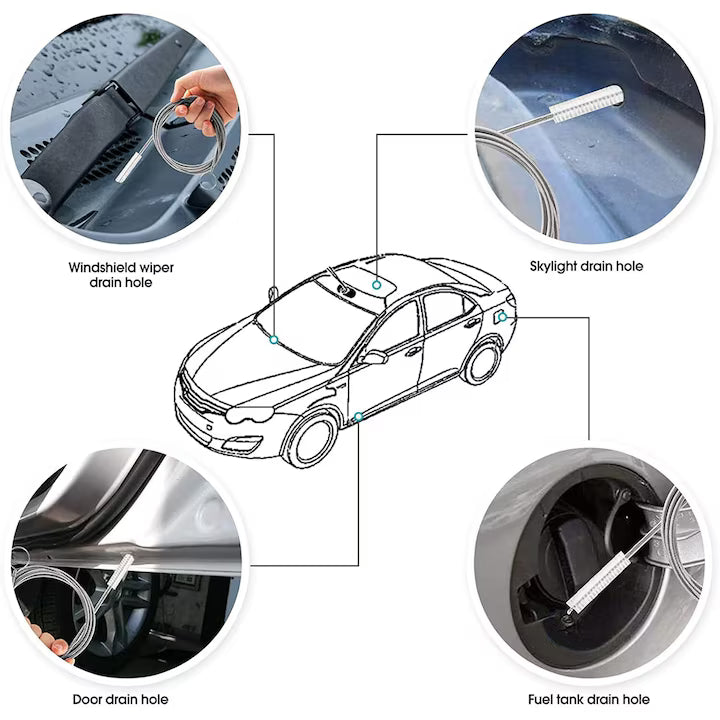 Windshield wiper drain hole

Skylight drain hole

Door drain hole

Fuel tank drain hole