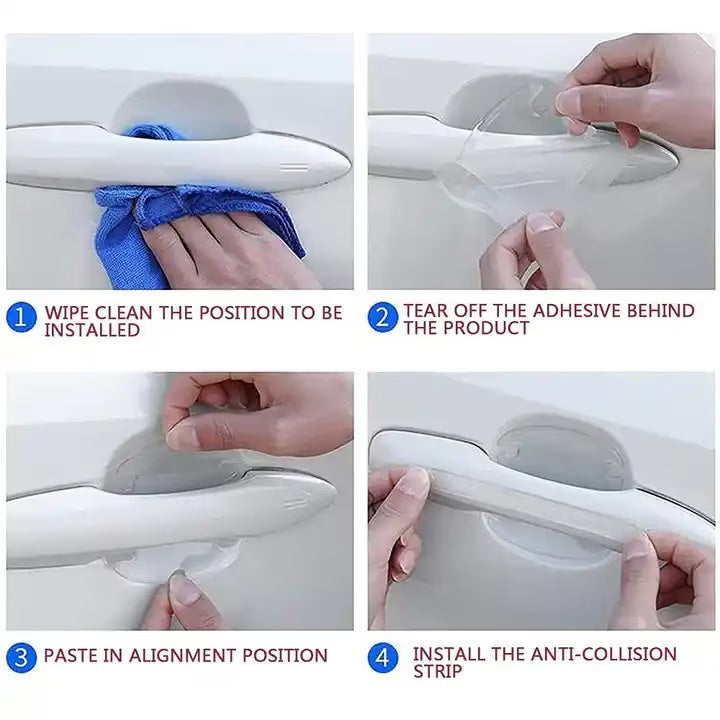 1 WIPE CLEAN THE POSITION TO BE INSTALLED

2 TEAR OFF THE ADHESIVE BEHIND THE PRODUCT

3 PASTE IN ALIGNMENT POSITION

4 INSTALL THE ANTI-COLLISION STRIP